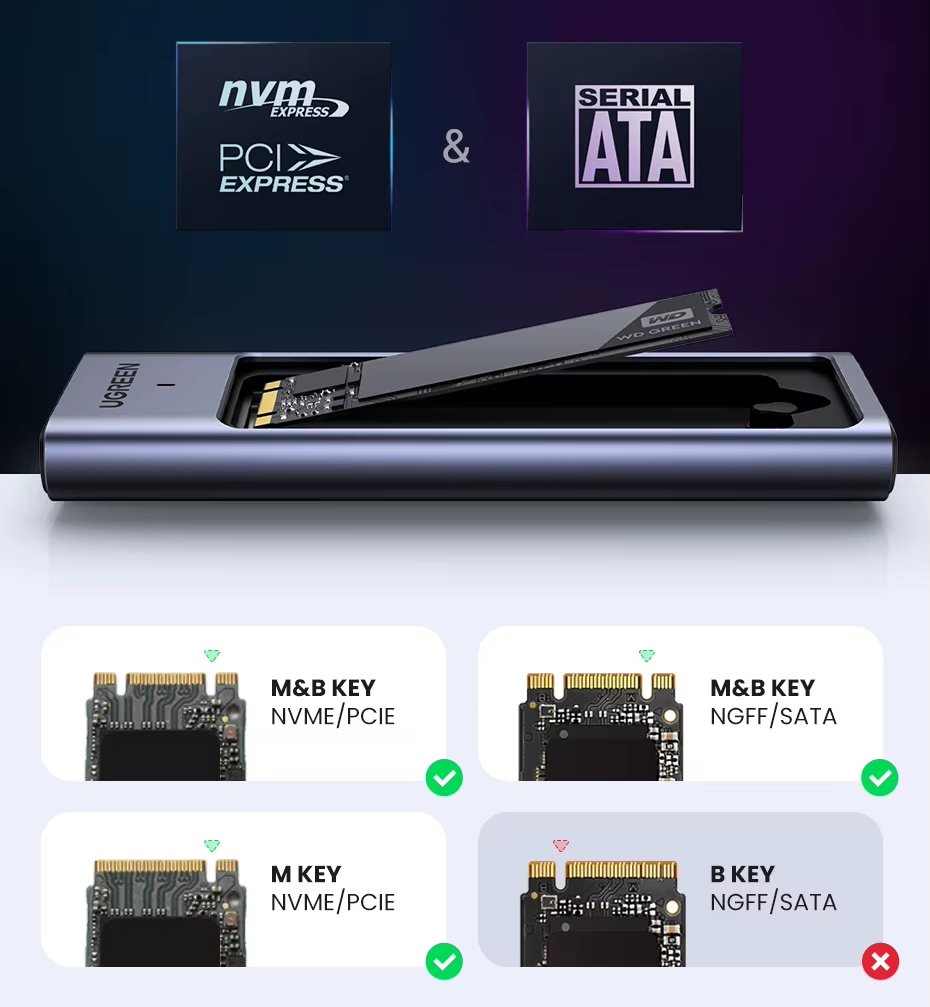 nvm EXPRESS
PCI EXPRESS

&

SERIAL ATA

UGREEN

WD
WD GREEN

M&B KEY
NVME/PCIE

M&B KEY
NGFF/SATA

M KEY
NVME/PCIE

B KEY
NGFF/SATA